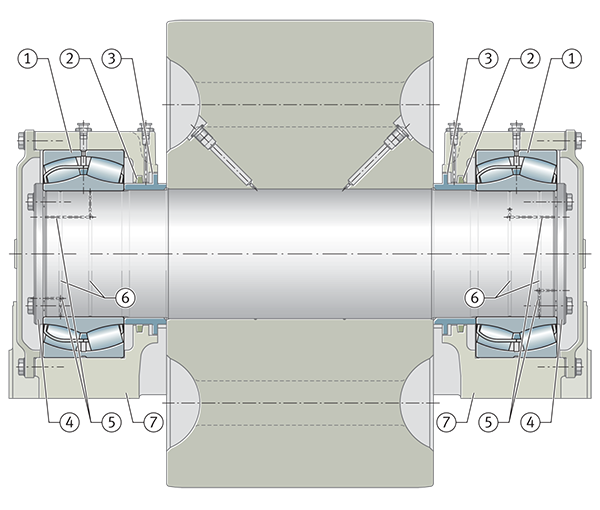 1
2
3
3
2
1
6
6
4
5
7
7
5
4