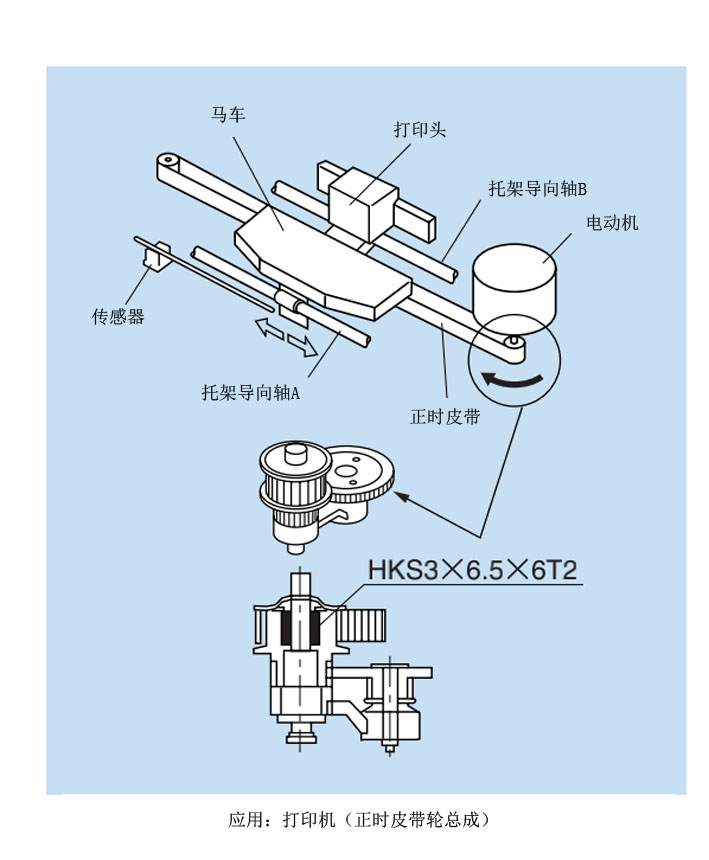 马车

打印头

托架导向轴B

电动机

传感器

托架导向轴A

正时皮带

HKS3×6.5×6T2

应用：打印机（正时皮带轮总成）