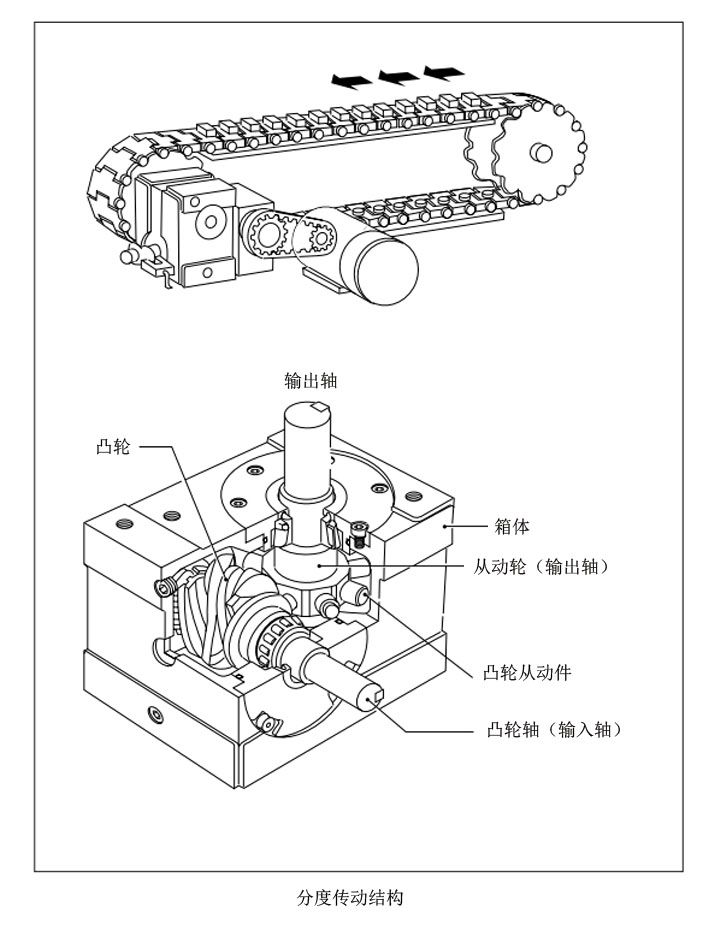 输出轴

凸轮

箱体

从动轮（输出轴）

凸轮从动件

凸轮轴（输入轴）

分度传动结构