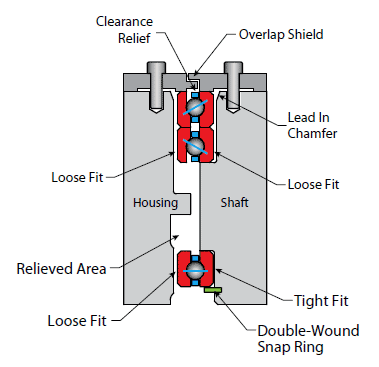 Clearance Relief

Overlap Shield

Lead In Chamfer

Loose Fit

Loose Fit

Housing

Shaft

Relieved Area

Tight Fit

Loose Fit

Double-Wound Snap Ring